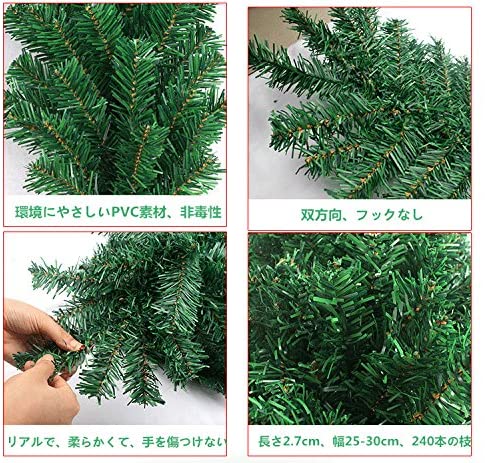 環境にやさしいPVC素材、非毒性

双方向、フックなし

リアルで、柔らかくて、手を傷つけない

長さ2.7cm、幅25-30cm、240本の枝