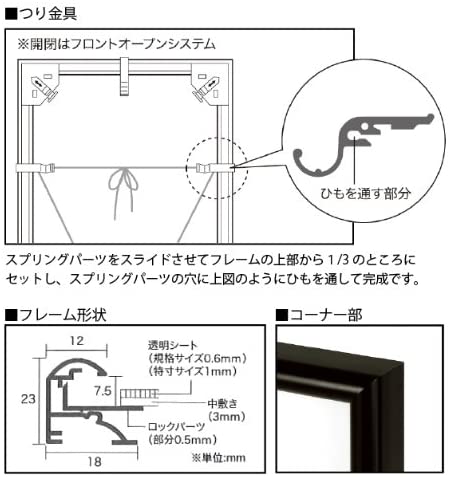 ■つり金具

※開閉はフロントオープンシステム

ひもを通す部分

スプリングパーツをスライドさせてフレームの上部から 1/3 のところにセットし、スプリングパーツの穴に上図のようにひもを通して完成です。

■フレーム形状

12

23

7.5

18

透明シート
(規格サイズ0.6mm)
(特寸サイズ1mm)

中敷き
(3mm)

ロックパーツ
(部分0.5mm)

※単位:mm

■コーナー部