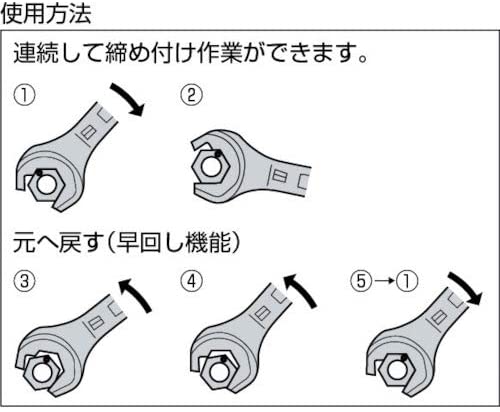 使用方法

連続して締め付け作業ができます。

①

②

元へ戻す（早回し機能）

③

④

⑤→①